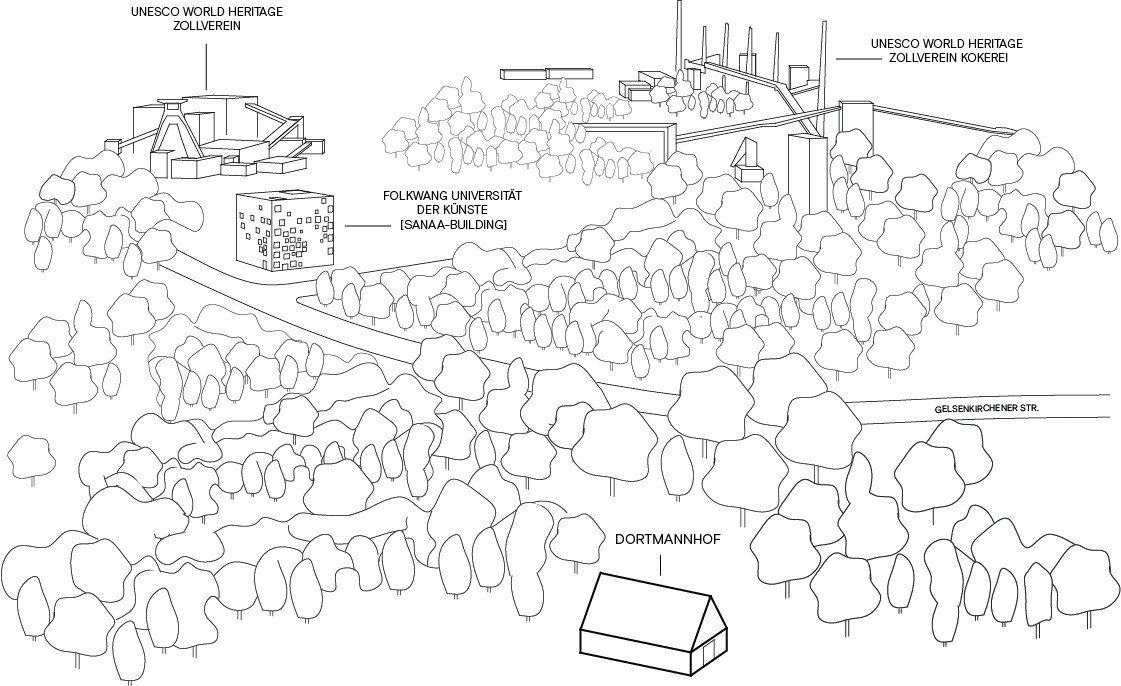 UNESCO WORLD HERITAGE
ZOLLVEREIN

UNESCO WORLD HERITAGE
ZOLLVEREIN KOKEREI

FOLKWANG UNIVERSITÄT
DER KÜNSTE
[SANAA-BUILDING]

GELSENKIRCHENER STR.

DORTMANNHOF