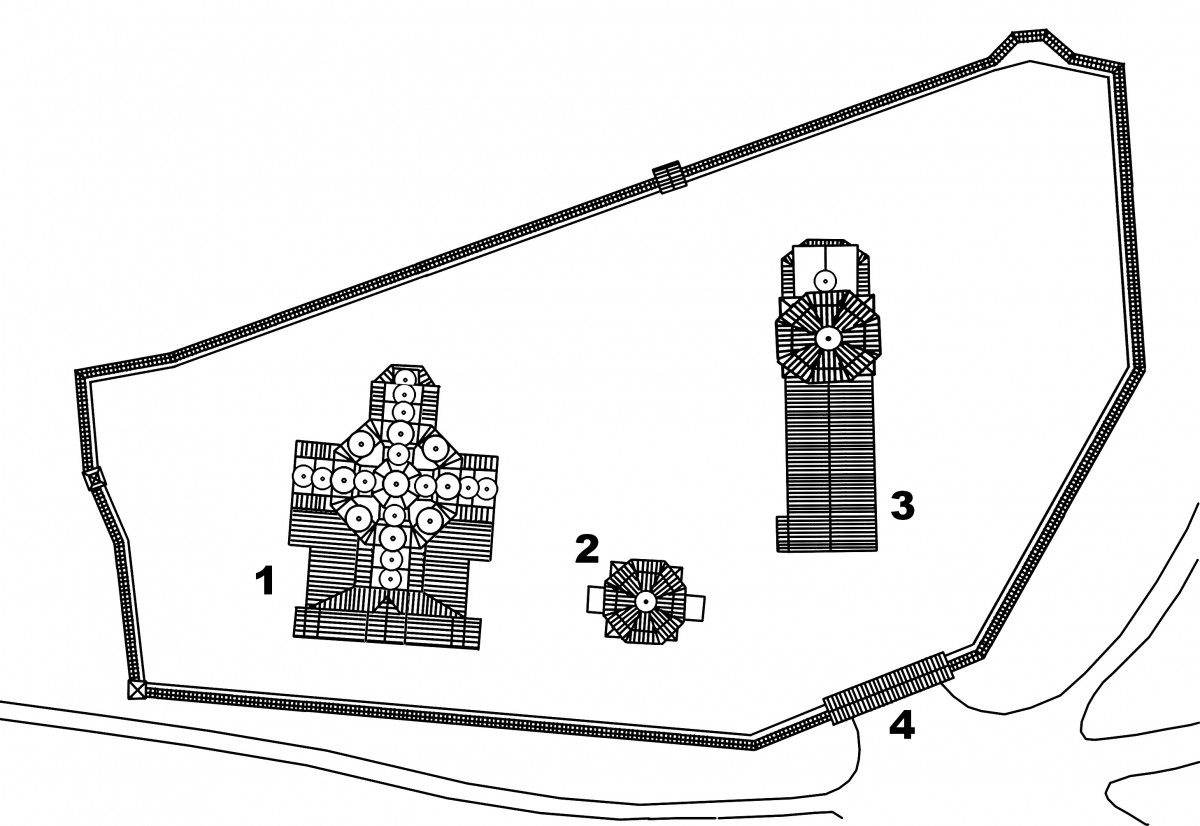 1
2
3
4