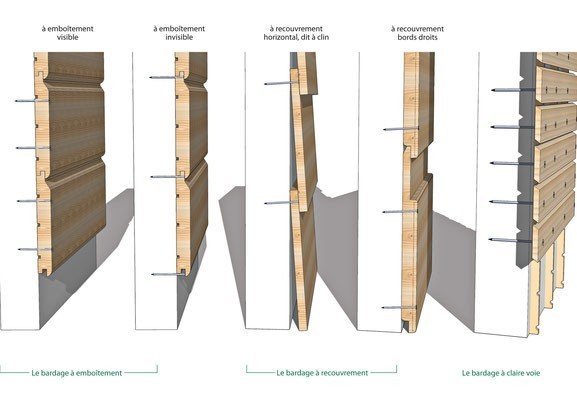 à emboîtement visible

à emboîtement invisible

à recouvrement horizontal, dit à clin

à recouvrement bords droits

Le bardage à emboîtement

Le bardage à recouvrement

Le bardage à claire voie